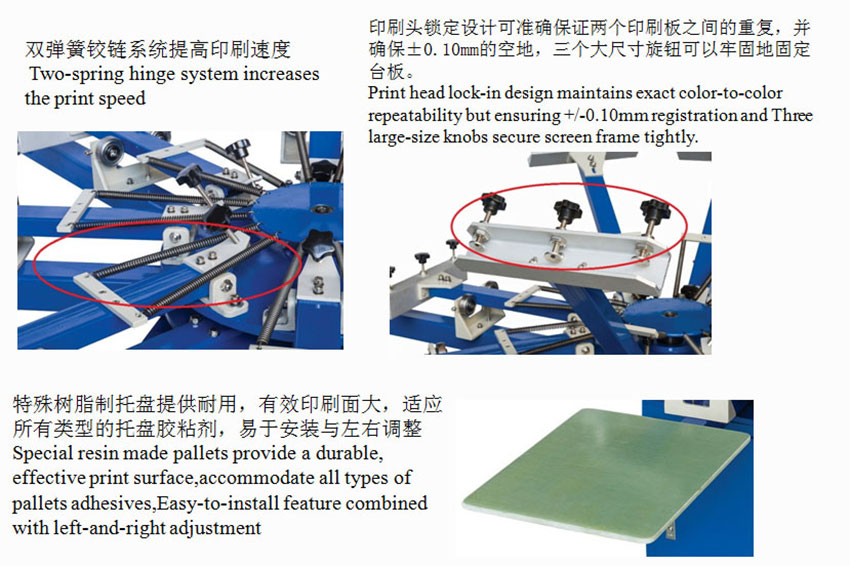 双弹簧铰链系统提高印刷速度
Two-spring hinge system increases the print speed

印刷头锁定设计可准确保证两个印刷板之间的重复，并确保±0.10mm的空地，三个大尺寸旋钮可以牢固地固定台板。
Print head lock-in design maintains exact color-to-color repeatability but ensuring +/-0.10mm registration and Three large-size knobs secure screen frame tightly.

特殊树脂制托盘提供耐用，有效印刷面大，适应所有类型的托盘胶粘剂，易于安装与左右调整
Special resin made pallets provide a durable, effective print surface,accommodate all types of pallets adhesives,Easy-to-install feature combined with left-and-right adjustment